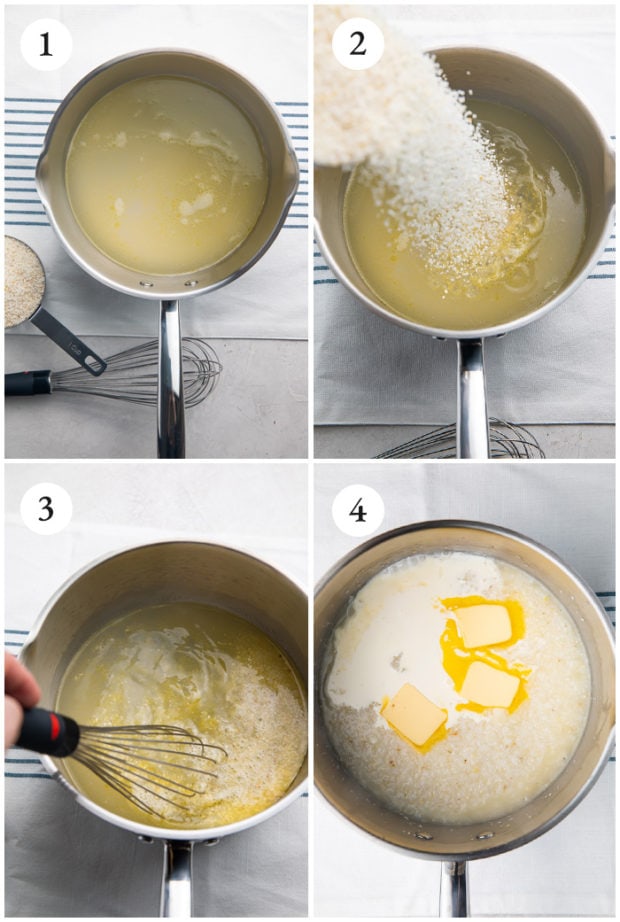 1
2
3
4